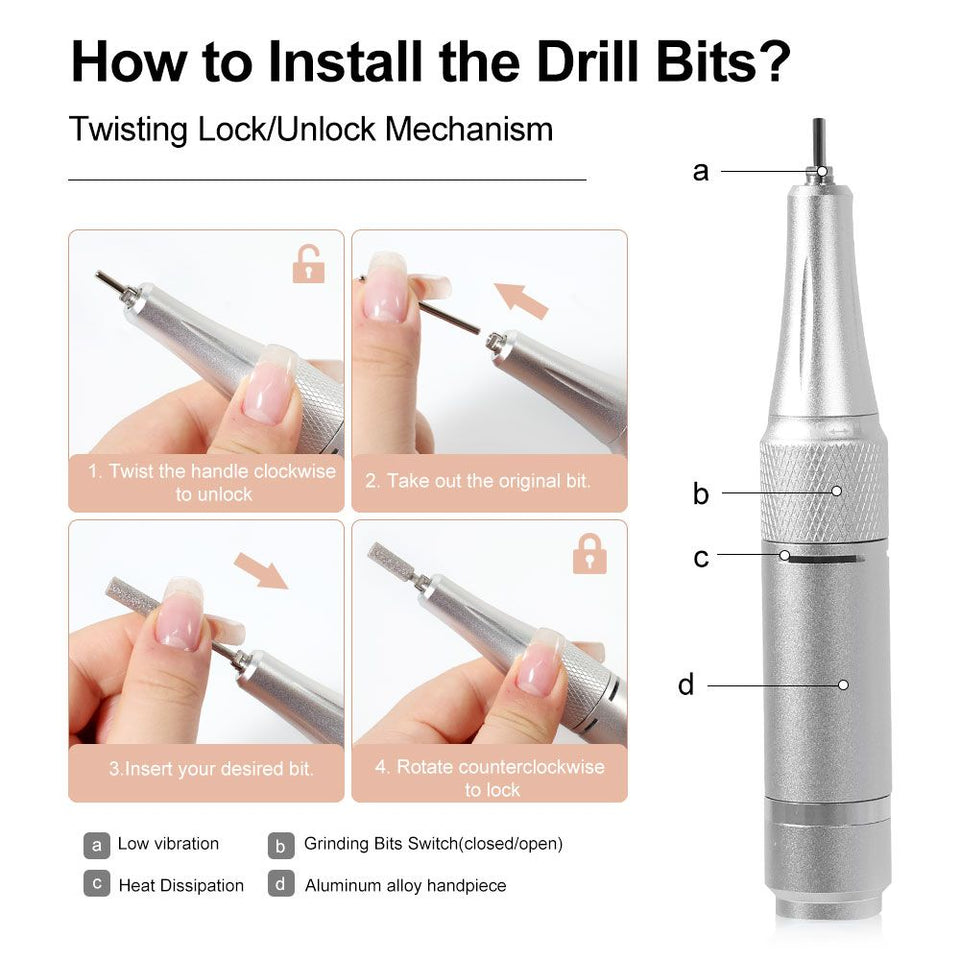 How to Install the Drill Bits?

Twisting Lock/Unlock Mechanism

1. Twist the handle clockwise to unlock

2. Take out the original bit.

3.Insert your desired bit.

4. Rotate counterclockwise to lock

a Low vibration

b Grinding Bits Switch(closed/open)

c Heat Dissipation

d Aluminum alloy handpiece

a

b

c

d