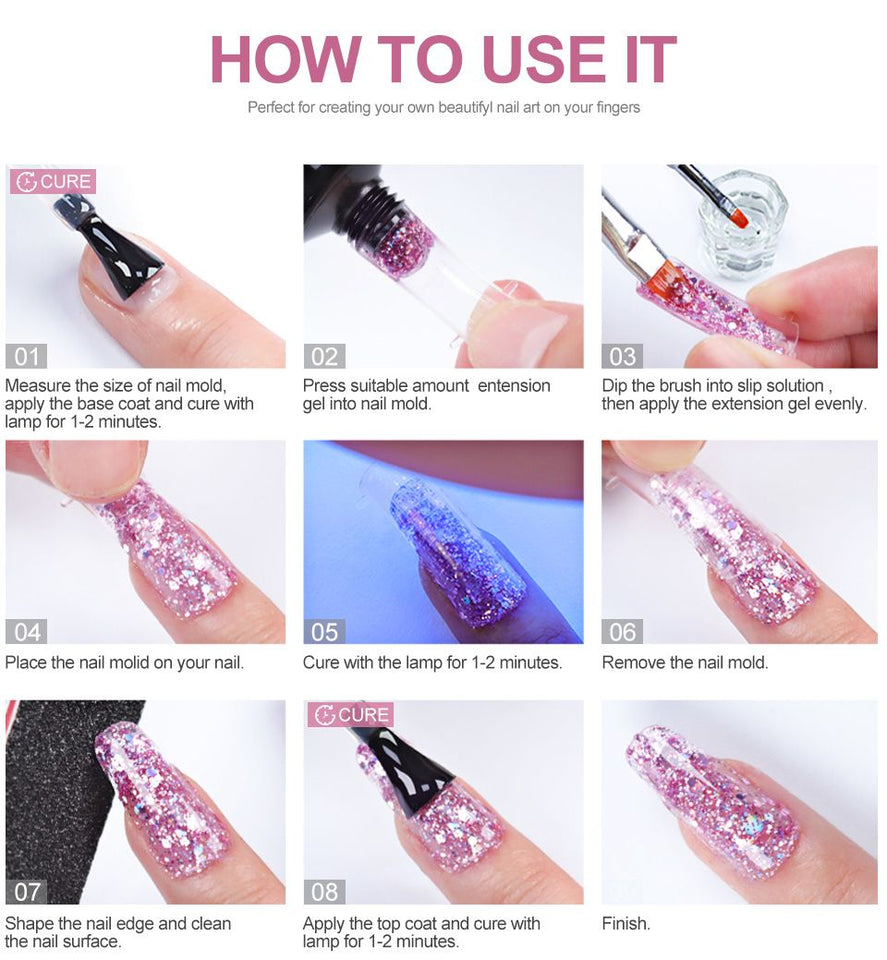 HOW TO USE IT

Perfect for creating your own beautifyl nail art on your fingers

CURE

01

Measure the size of nail mold, apply the base coat and cure with lamp for 1-2 minutes.

02

Press suitable amount entension gel into nail mold.

03

Dip the brush into slip solution , then apply the extension gel evenly.

04

Place the nail molid on your nail.

05

Cure with the lamp for 1-2 minutes.

06

Remove the nail mold.

07

Shape the nail edge and clean the nail surface.

CURE

08

Apply the top coat and cure with lamp for 1-2 minutes.

Finish.