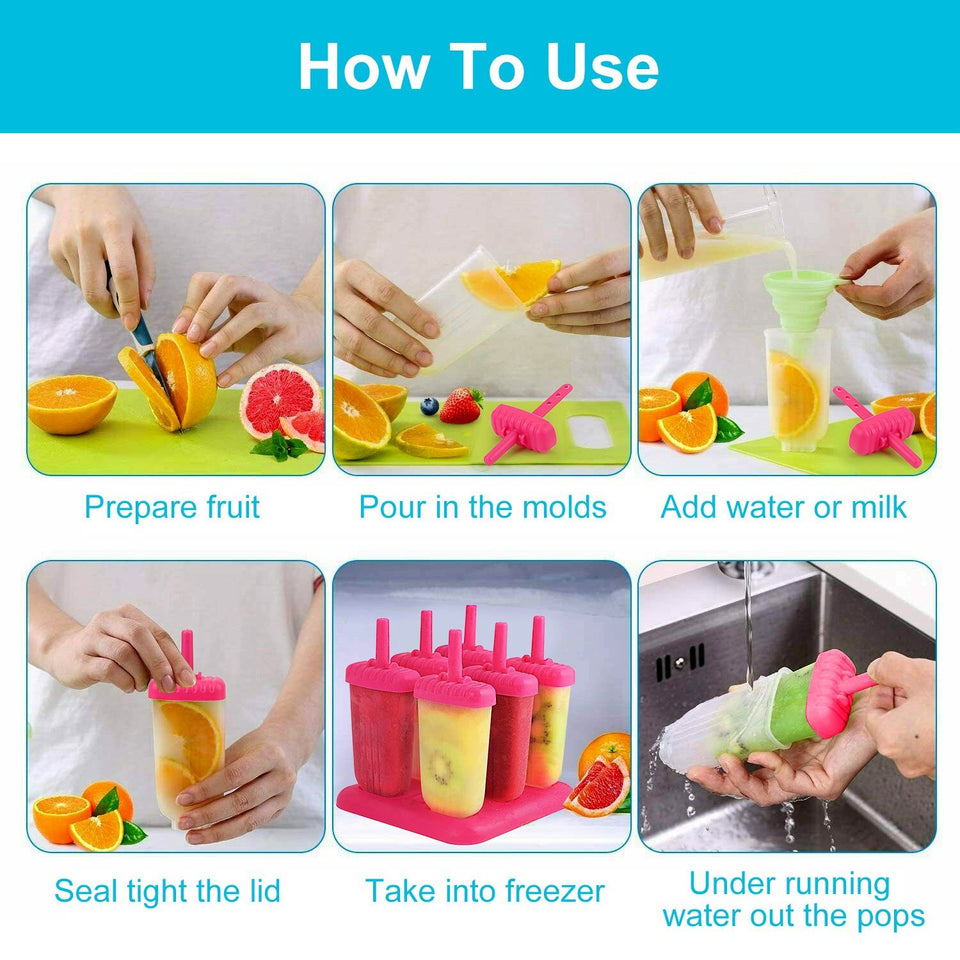 How To Use

Prepare fruit

Pour in the molds

Add water or milk

Seal tight the lid

Take into freezer

Under running water out the pops