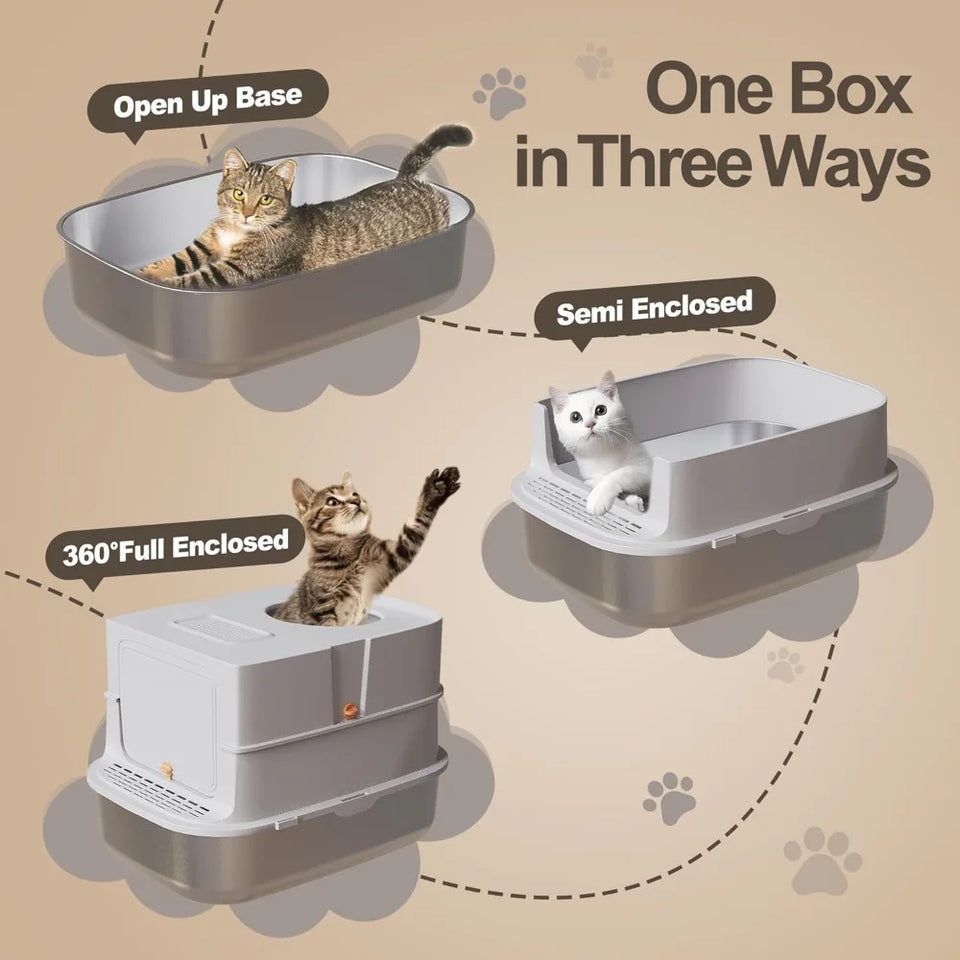 One Box in Three Ways

Open Up Base

Semi Enclosed

360°Full Enclosed