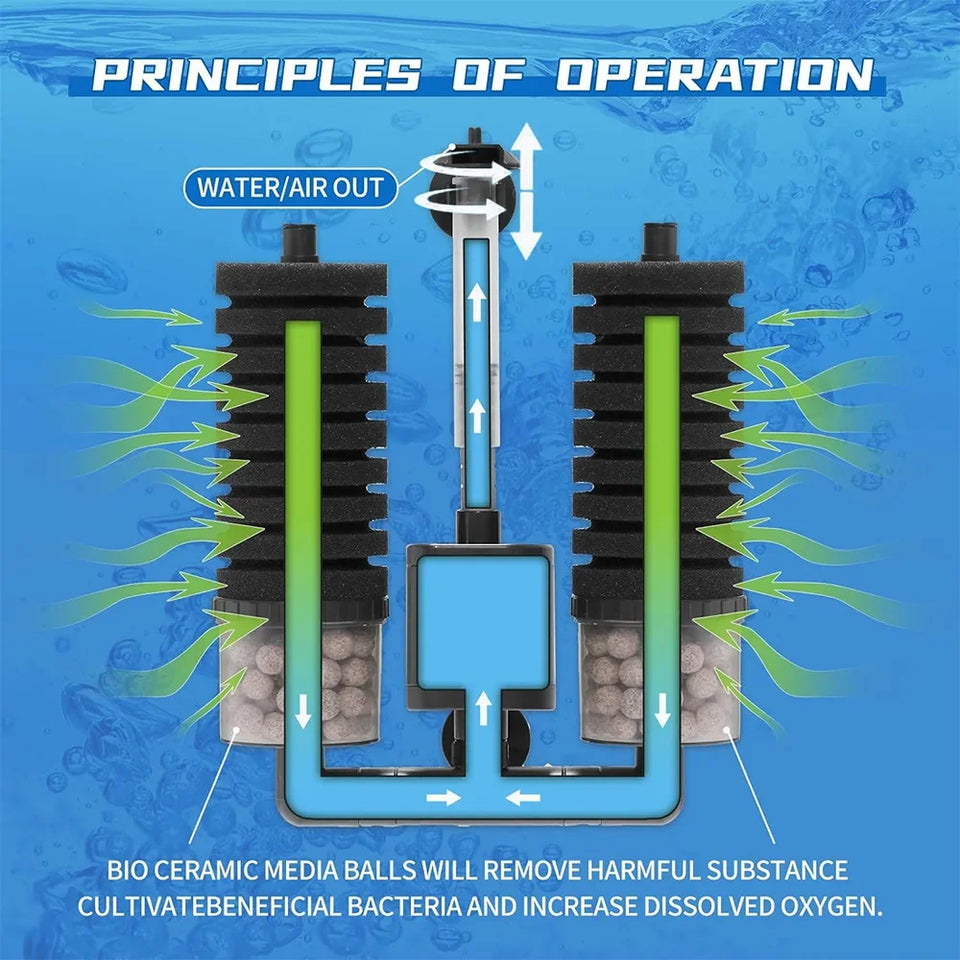 PRINCIPLES OF OPERATION

WATER/AIR OUT

BIO CERAMIC MEDIA BALLS WILL REMOVE HARMFUL SUBSTANCE CULTIVATEBENEFICIAL BACTERIA AND INCREASE DISSOLVED OXYGEN.